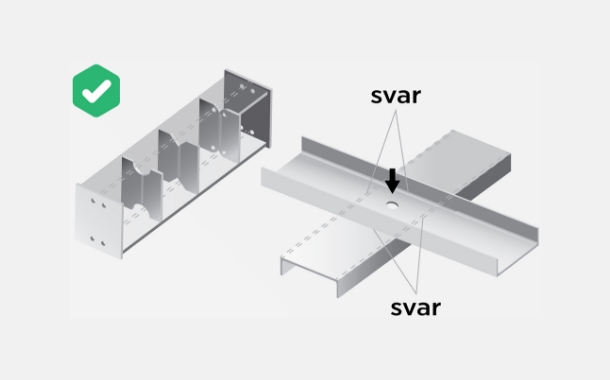 svar

svar