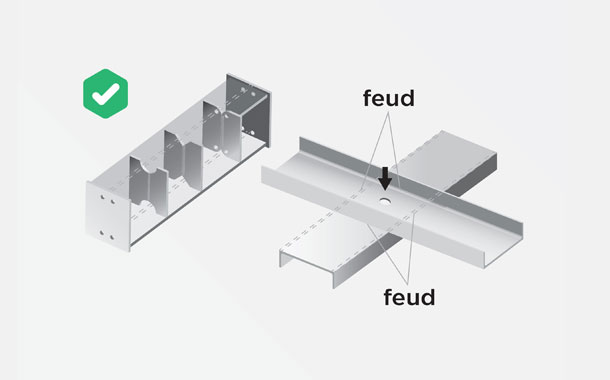 feud

feud